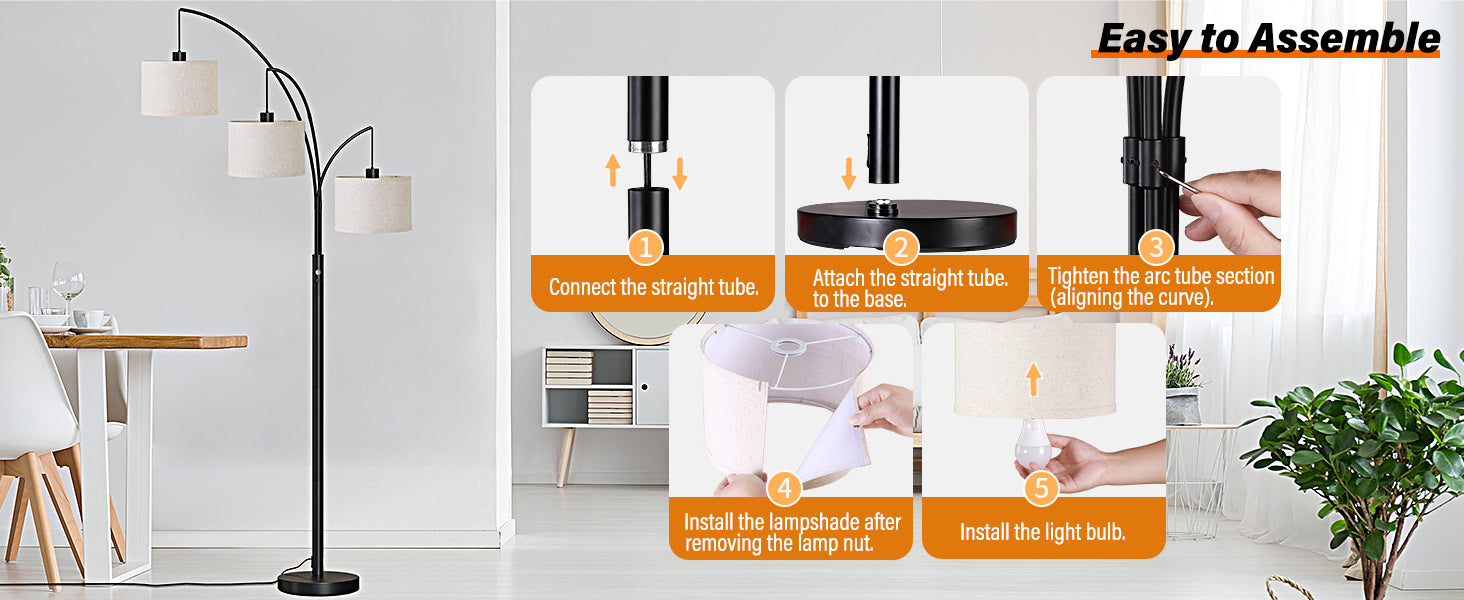 Easy to Assemble

1
Connect the straight tube.

2
Attach the straight tube. to the base.

3
Tighten the arc tube section (aligning the curve).

4
Install the lampshade after removing the lamp nut.

5
Install the light bulb.