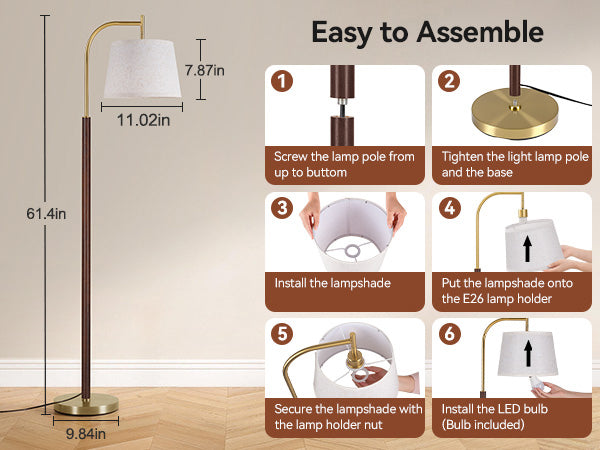 7.87in

11.02in

61.4in

9.84in

Easy to Assemble

1
Screw the lamp pole from up to buttom

2
Tighten the light lamp pole and the base

3
Install the lampshade

4
Put the lampshade onto the E26 lamp holder

5
Secure the lampshade with the lamp holder nut

6
Install the LED bulb (Bulb included)