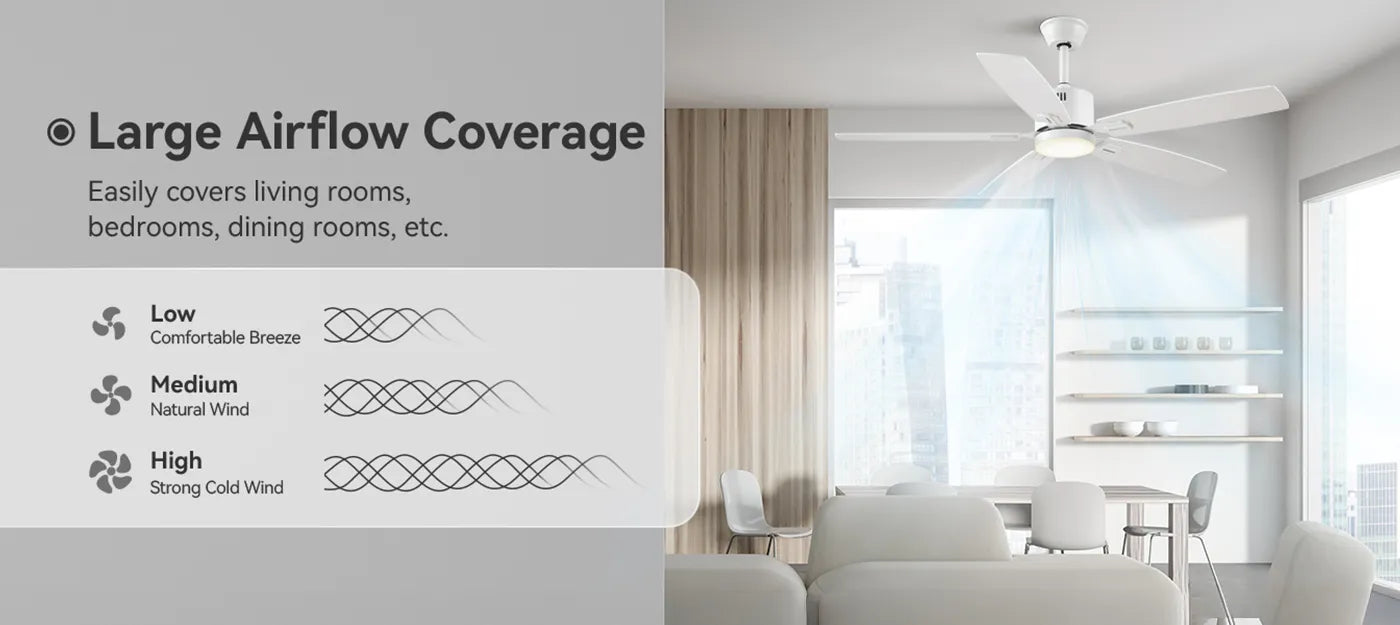 Large Airflow Coverage

Easily covers living rooms, bedrooms, dining rooms, etc.

Low
Comfortable Breeze

Medium
Natural Wind

High
Strong Cold Wind